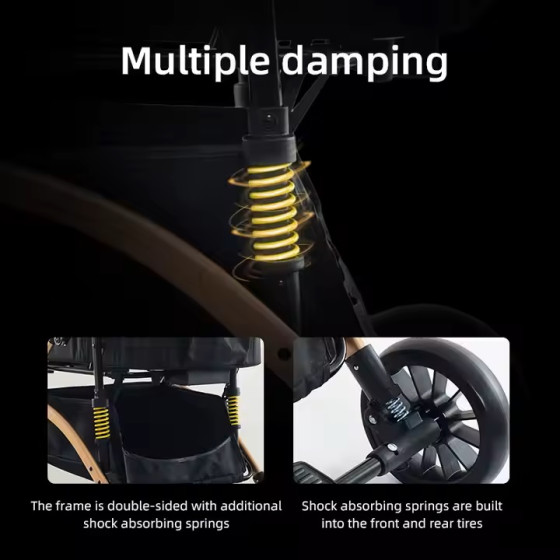 Multiple damping

The frame is double-sided with additional shock absorbing springs

Shock absorbing springs are built into the front and rear tires